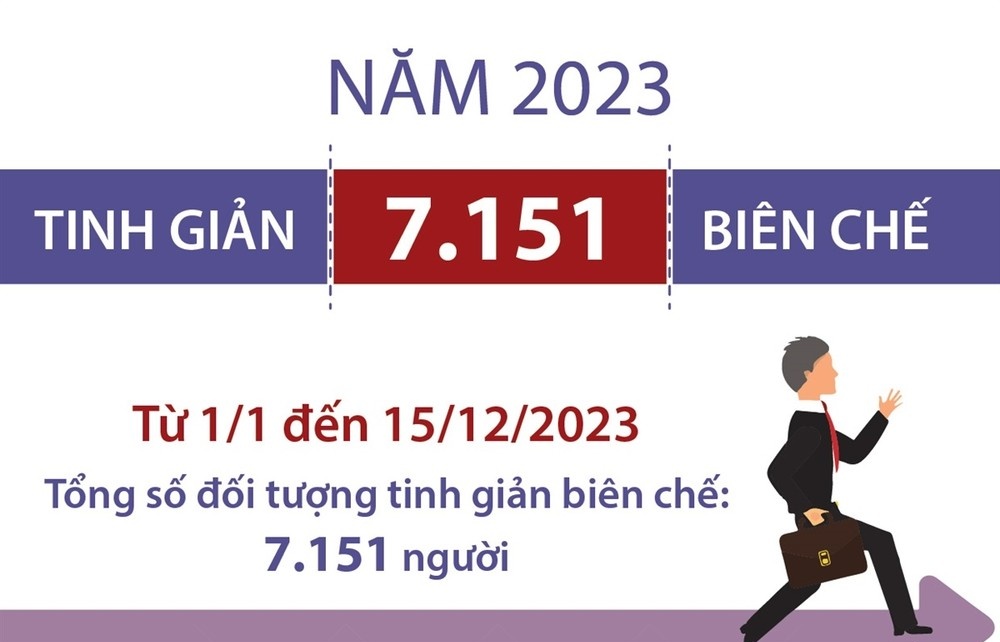 NĂM 2023

TINH GIẢN 7.151 BIÊN CHẾ

Từ 1/1 đến 15/12/2023

Tổng số đối tượng tinh giản biên chế: 7.151 người