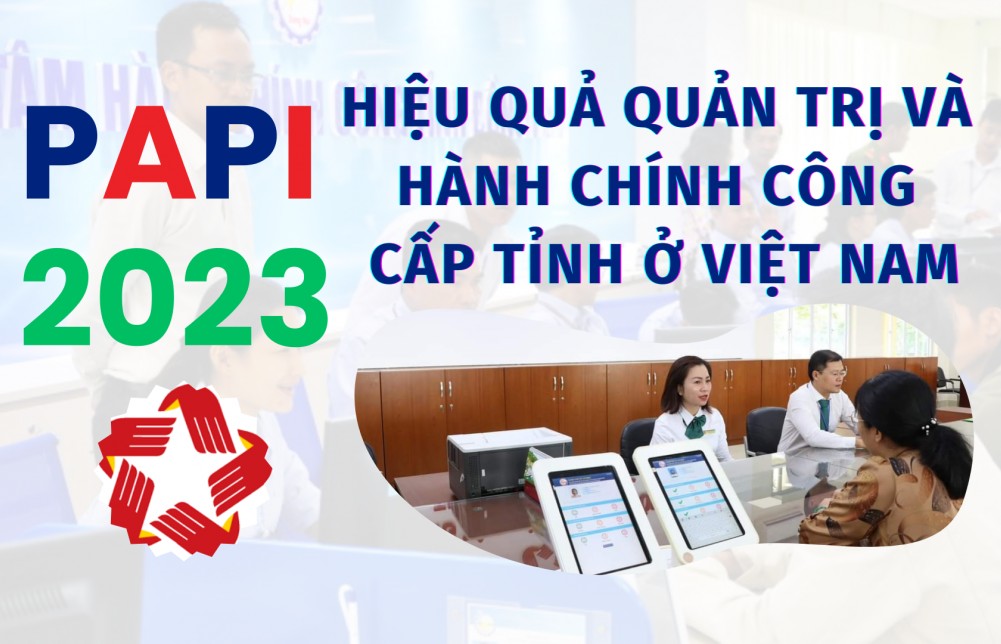 PAPI
2023

HIỆU QUẢ QUẢN TRỊ VÀ HÀNH CHÍNH CÔNG CẤP TỈNH Ở VIỆT NAM