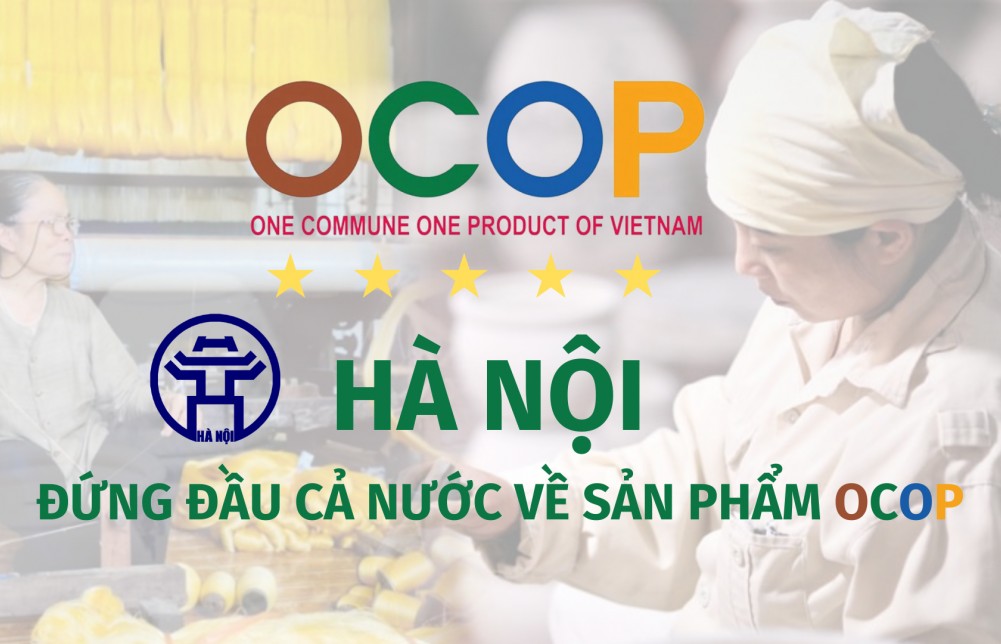 OCOP
ONE COMMUNE ONE PRODUCT OF VIETNAM

HÀ NỘI

HÀ NỘI
ĐỨNG ĐẦU CẢ NƯỚC VỀ SẢN PHẨM OCOP