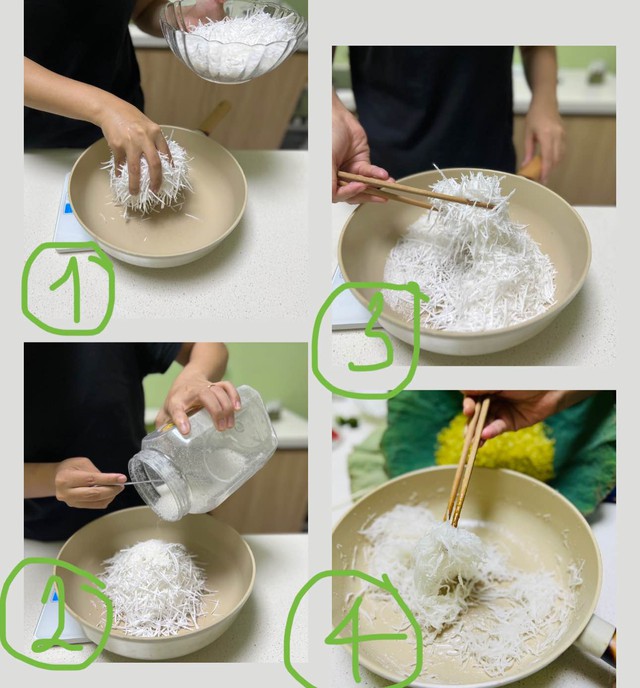 1

3

2

4