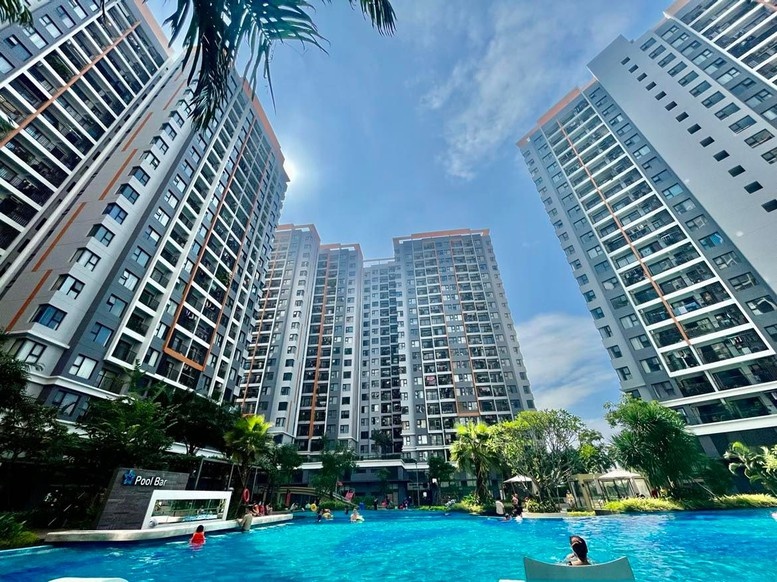 Pool Bar