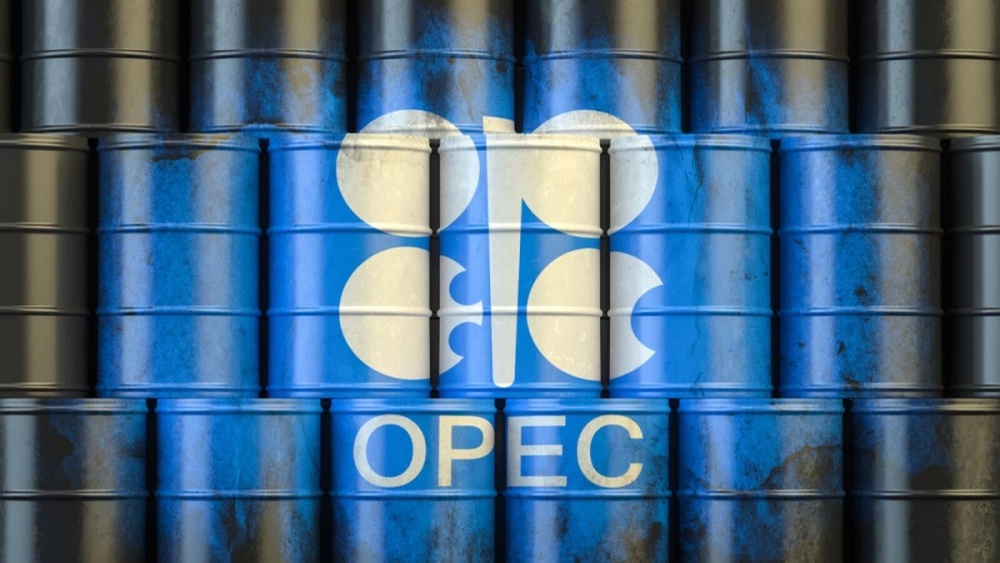 OPEC