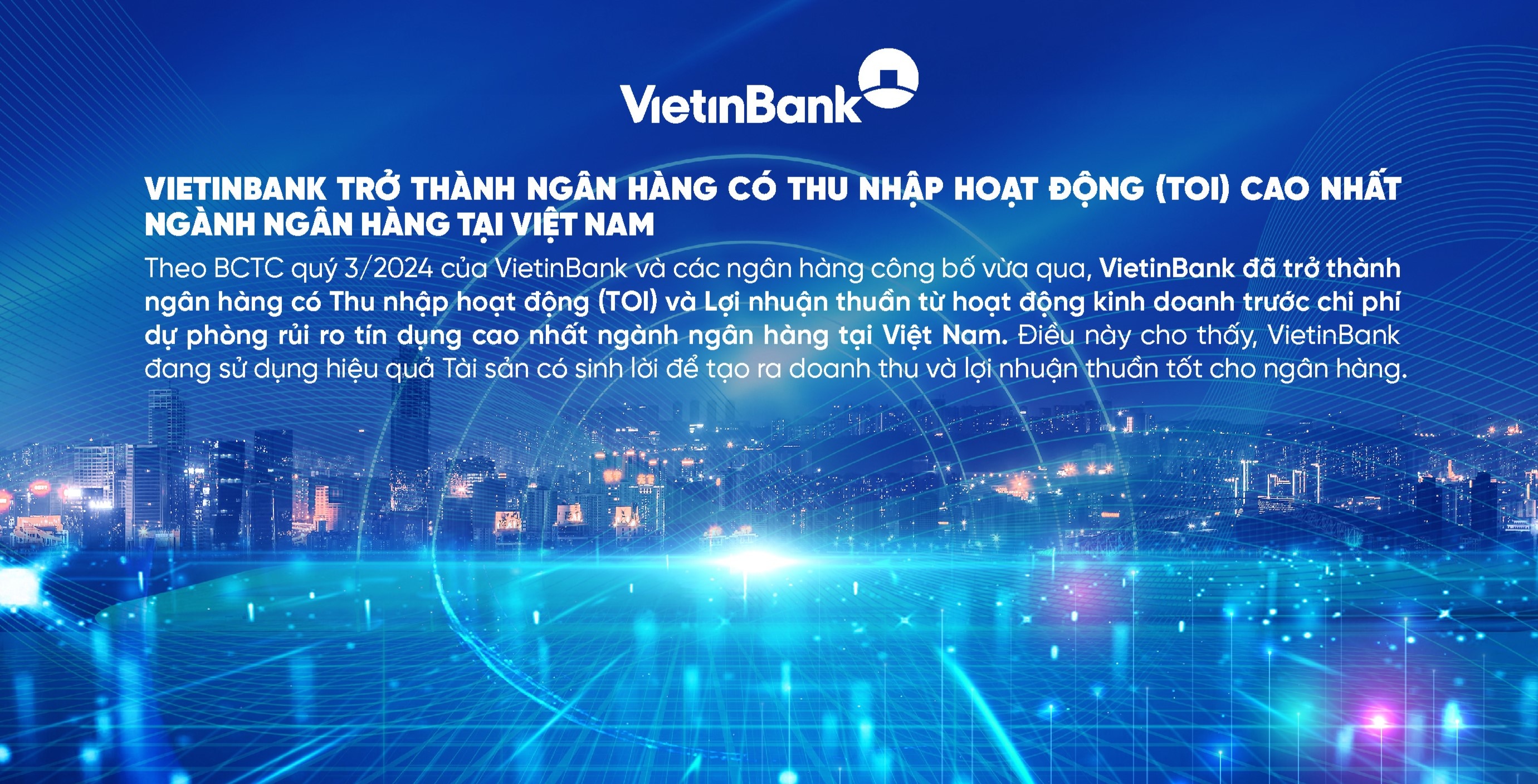 VietinBank

VIETINBANK TRỞ THÀNH NGÂN HÀNG CÓ THU NHẬP HOẠT ĐỘNG (TOI) CAO NHẤT NGÀNH NGÂN HÀNG TẠI VIỆT NAM

Theo BCTC quý 3/2024 của VietinBank và các ngân hàng công bố vừa qua, VietinBank đã trở thành ngân hàng có Thu nhập hoạt động (TOI) và Lợi nhuận thuần từ hoạt động kinh doanh trước chi phí dự phòng rủi ro tín dụng cao nhất ngành ngân hàng tại Việt Nam. Điều này cho thấy, VietinBank đang sử dụng hiệu quả Tài sản có sinh lời để tạo ra doanh thu và lợi nhuận thuần tốt cho ngân hàng.