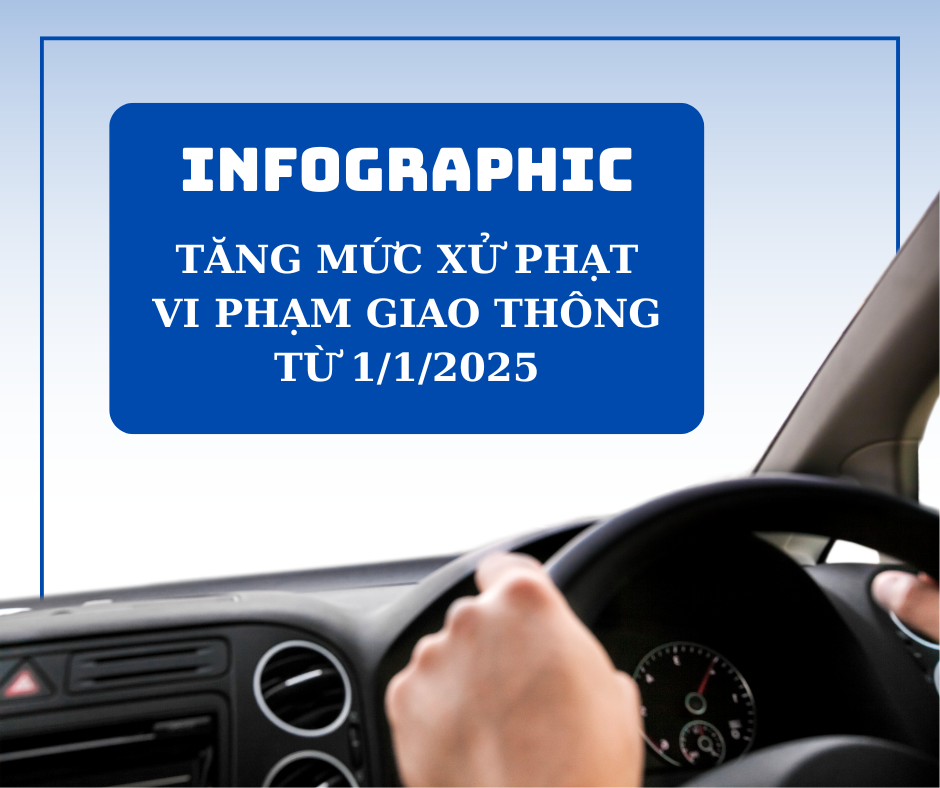 INFOGRAPHIC

TĂNG MỨC XỬ PHẠT VI PHẠM GIAO THÔNG TỪ 1/1/2025